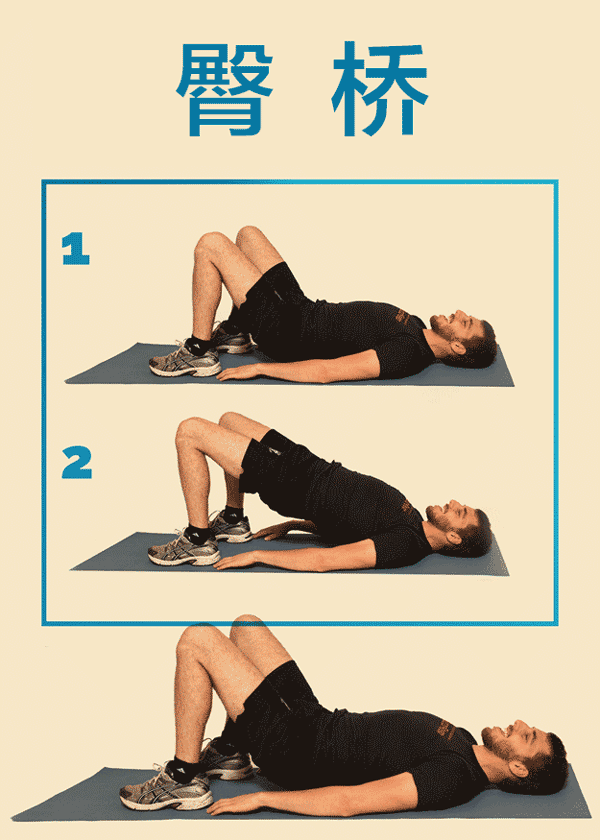 臀 桥

1

2