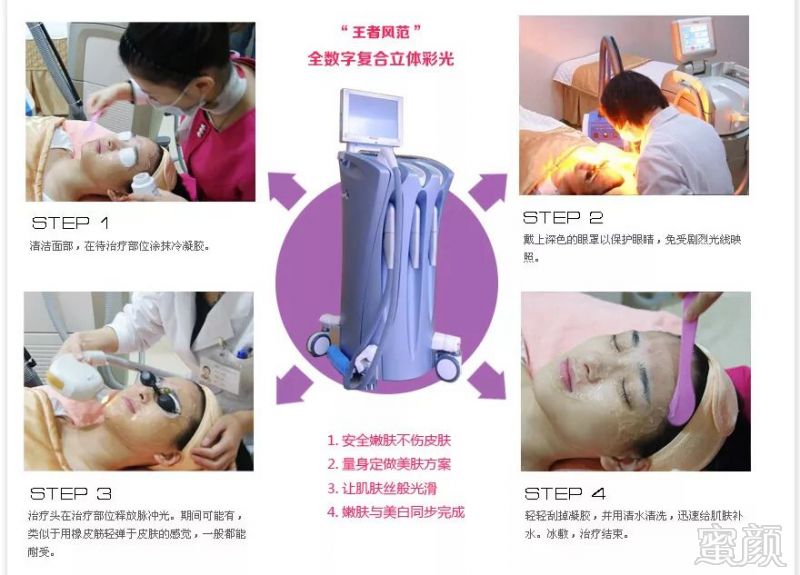 “王者风范”
全数字复合立体彩光

STEP 1
清洁面部，在待治疗部位涂抹冷凝胶。

STEP 2
戴上深色的眼罩以保护眼睛，免受剧烈光线映照。

STEP 3
治疗头在治疗部位释放脉冲光。期间可能有，类似于用橡皮筋轻弹于皮肤的感觉，一般都能耐受。

1. 安全嫩肤不伤皮肤
2. 量身定做美肤方案
3. 让肌肤丝般光滑
4. 嫩肤与美白同步完成

STEP 4
轻轻刮掉凝胶，并用清水清洗，迅速给肌肤补水。冰敷，治疗结束。

蜜颜