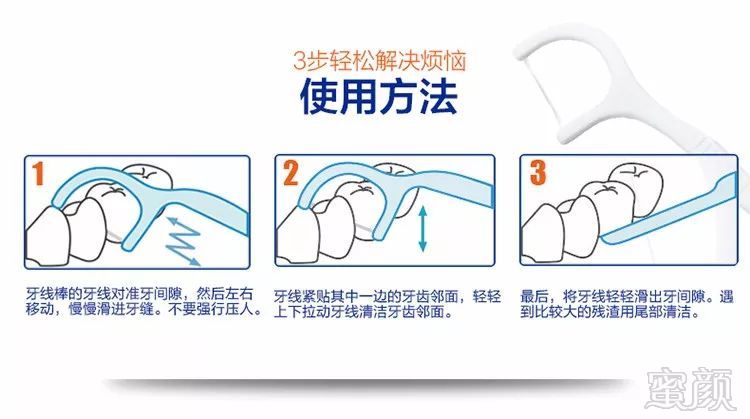 3步轻松解决烦恼
使用方法

1

牙线棒的牙线对准牙间隙，然后左右移动，慢慢滑进牙缝。不要强行压人。

2

牙线紧贴其中一边的牙齿邻面，轻轻上下拉动牙线清洁牙齿邻面。

3

最后，将牙线轻轻滑出牙间隙。遇到比较大的残渣用尾部清洁。

蜜颜